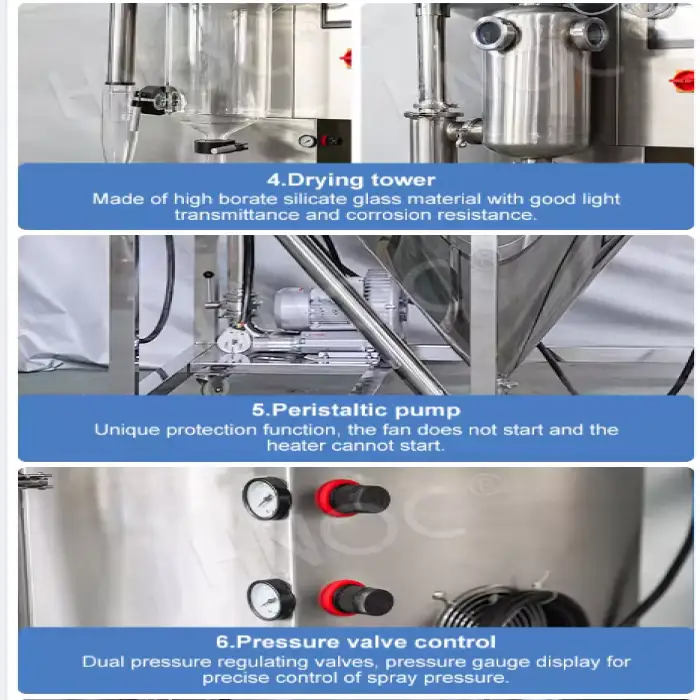 4.Drying tower
Made of high borate silicate glass material with good light transmittance and corrosion resistance.

5.Peristaltic pump
Unique protection function, the fan does not start and the heater cannot start.

6.Pressure valve control
Dual pressure regulating valves, pressure gauge display for precise control of spray pressure.