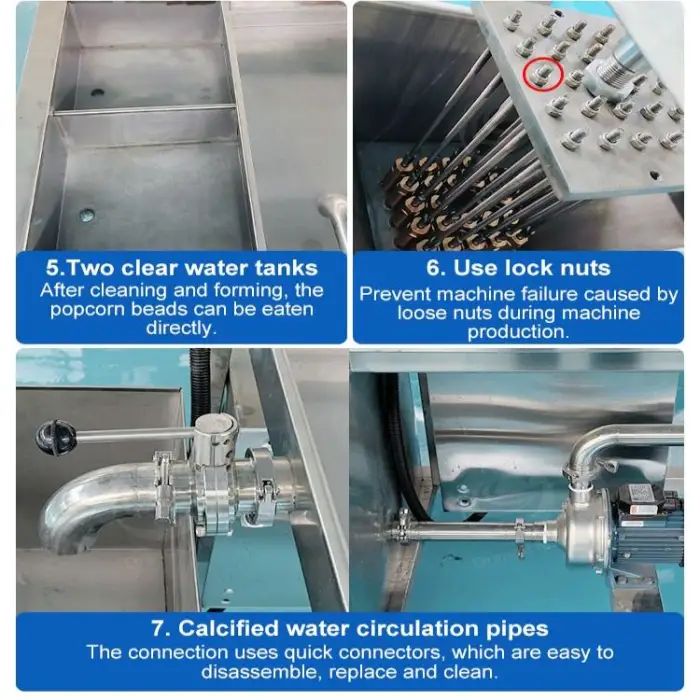 5.Two clear water tanks
After cleaning and forming, the popcorn beads can be eaten directly.

6. Use lock nuts
Prevent machine failure caused by loose nuts during machine production.

7. Calcified water circulation pipes
The connection uses quick connectors, which are easy to disassemble, replace and clean.