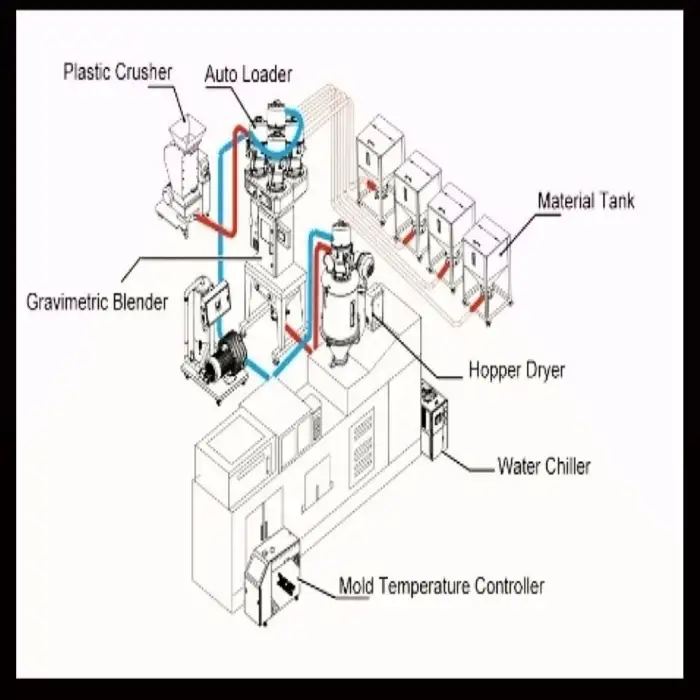 Plastic Crusher
Auto Loader
Material Tank
Gravimetric Blender
Hopper Dryer
Water Chiller
Mold Temperature Controller