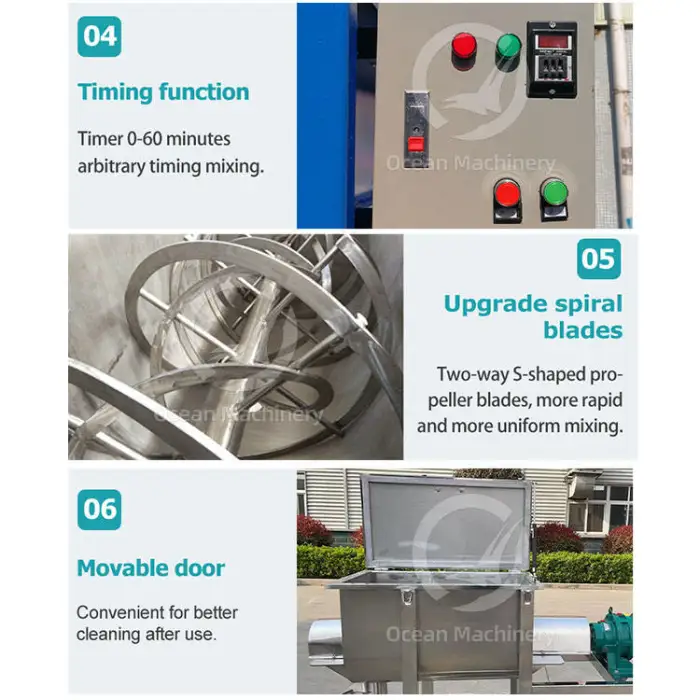 04

Timing function

Timer 0-60 minutes arbitrary timing mixing.

Ocean Machinery

05

Upgrade spiral blades

Two-way S-shaped propeller blades, more rapid and more uniform mixing.

Ocean Machinery

06

Movable door

Convenient for better cleaning after use.

Ocean Machinery