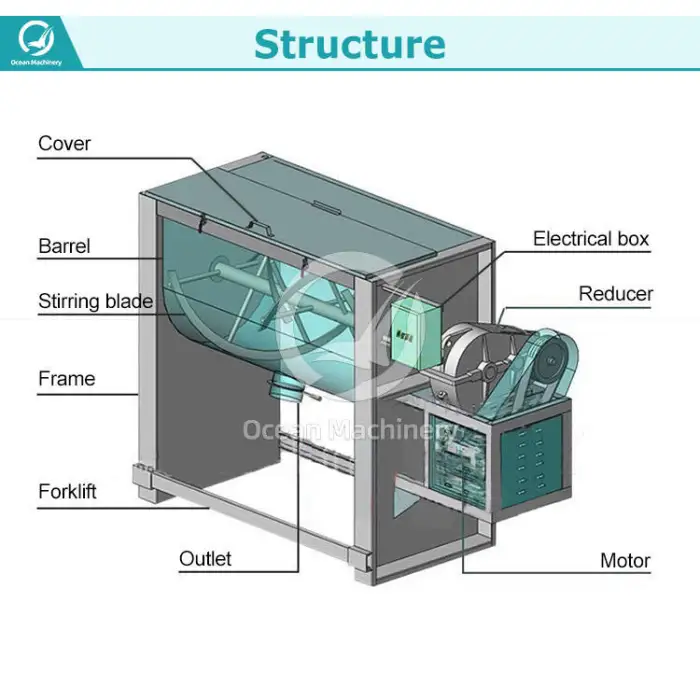 Ocean Machinery

Structure

Cover

Barrel

Stirring blade

Frame

Forklift

Outlet

Electrical box

Reducer

Motor

Ocean Machinery