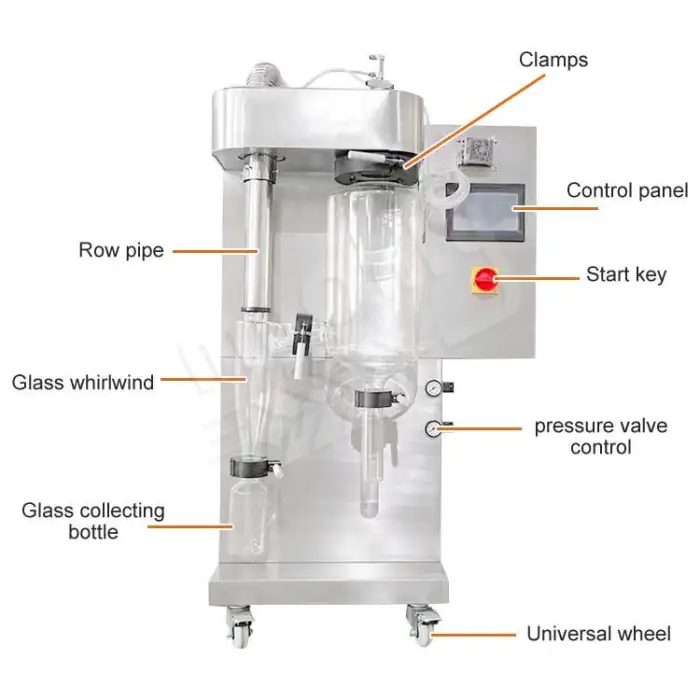 Clamps

Control panel

Row pipe

Start key

Glass whirlwind

pressure valve control

Glass collecting bottle

Universal wheel