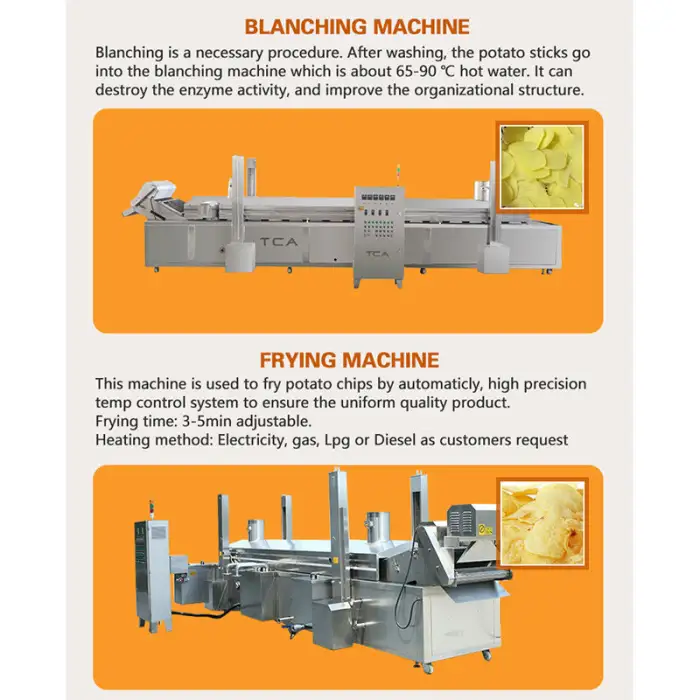 BLANCHING MACHINE

Blanching is a necessary procedure. After washing, the potato sticks go into the blanching machine which is about 65-90 ℃ hot water. It can destroy the enzyme activity, and improve the organizational structure.

TCA

TCA

FRYING MACHINE

This machine is used to fry potato chips by automaticly, high precision temp control system to ensure the uniform quality product.
Frying time: 3-5min adjustable.
Heating method: Electricity, gas, Lpg or Diesel as customers request