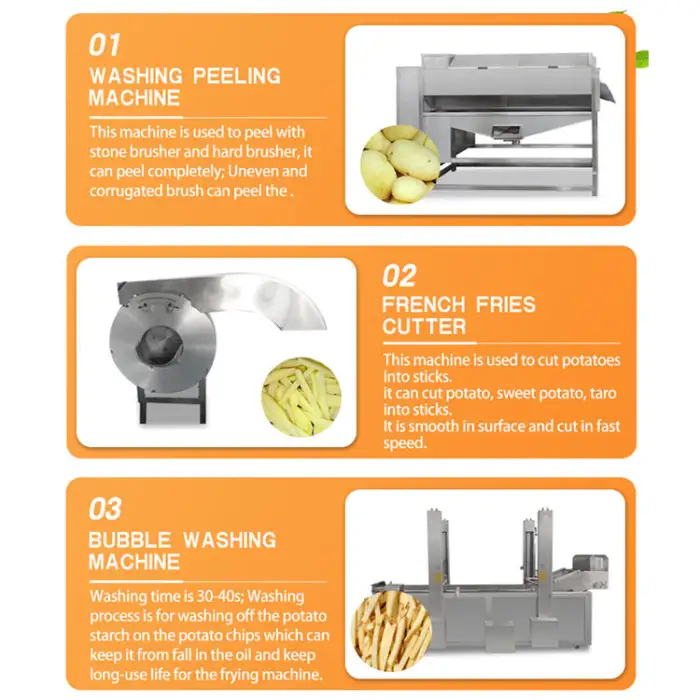 01
WASHING PEELING MACHINE

This machine is used to peel with stone brusher and hard brusher, it can peel completely; Uneven and corrugated brush can peel the .

02
FRENCH FRIES CUTTER

This machine is used to cut potatoes into sticks.
it can cut potato, sweet potato, taro into sticks.
It is smooth in surface and cut in fast speed.

03
BUBBLE WASHING MACHINE

Washing time is 30-40s; Washing process is for washing off the potato starch on the potato chips which can keep it from fall in the oil and keep long-use life for the frying machine.