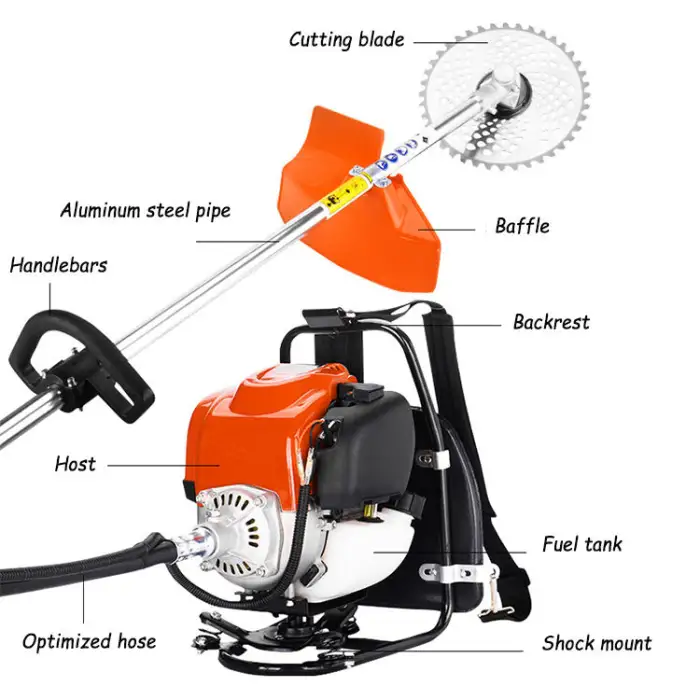 Cutting blade

Aluminum steel pipe

Baffle

Handlebars

Backrest

Host

Fuel tank

Optimized hose

Shock mount