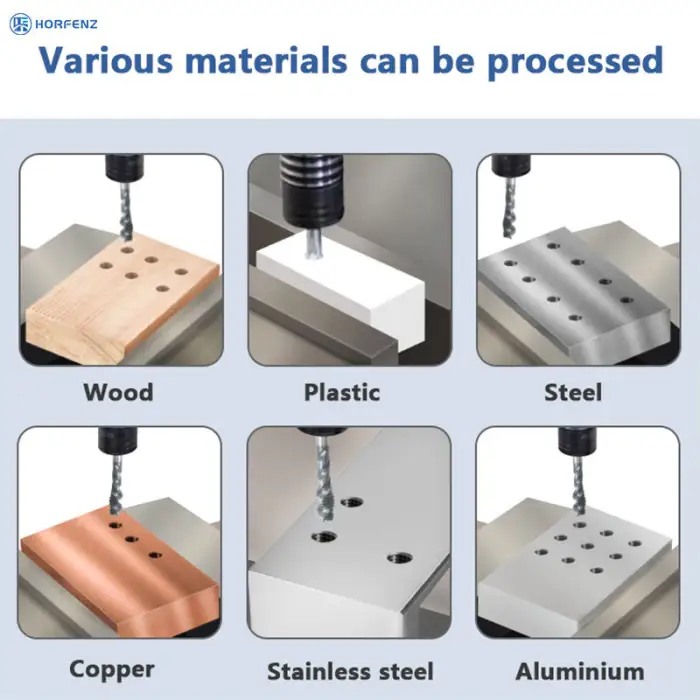 HORFENZ

Various materials can be processed

Wood

Plastic

Steel

Copper

Stainless steel

Aluminium