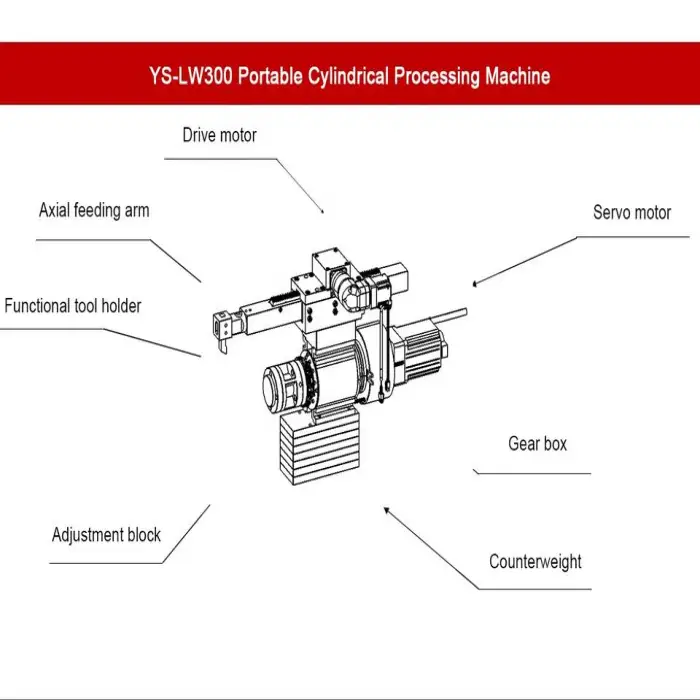 YS-LW300 Portable Cylindrical Processing Machine

Drive motor

Axial feeding arm

Servo motor

Functional tool holder

Gear box

Adjustment block

Counterweight