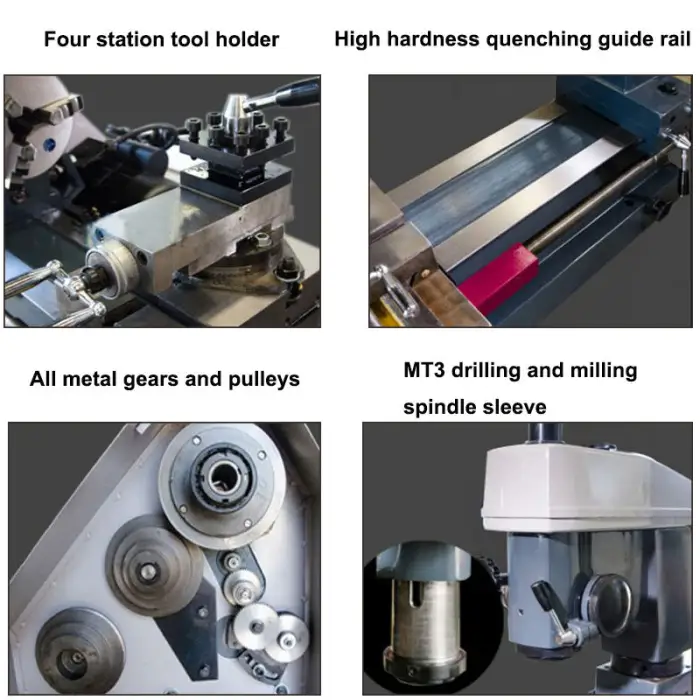 Four station tool holder

High hardness quenching guide rail

All metal gears and pulleys

MT3 drilling and milling spindle sleeve