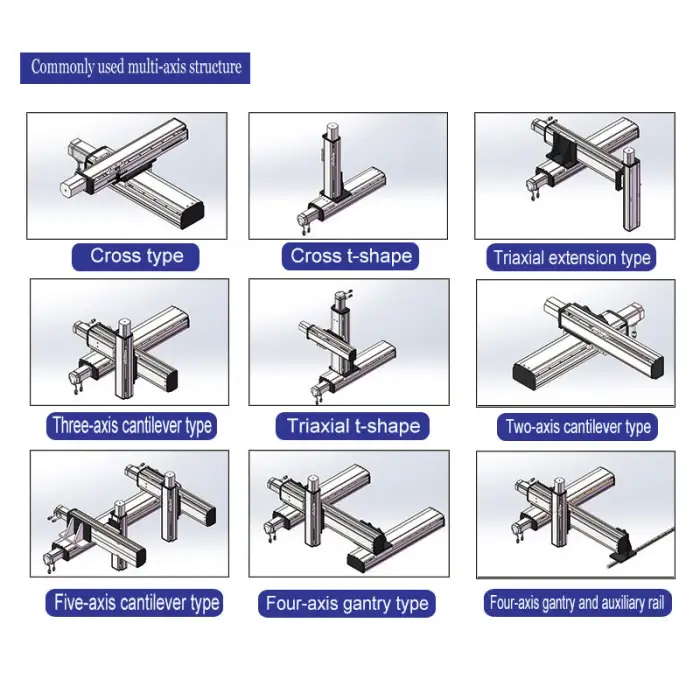 Commonly used multi-axis structure

Cross type

Cross t-shape

Triaxial extension type

Three-axis cantilever type

Triaxial t-shape

Two-axis cantilever type

Five-axis cantilever type

Four-axis gantry type

Four-axis gantry and auxiliary rail