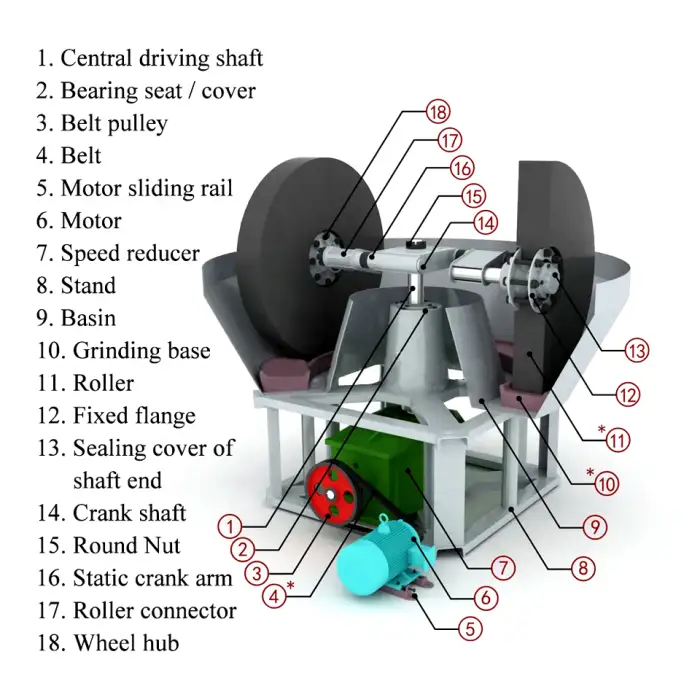 1. Central driving shaft
2. Bearing seat / cover
3. Belt pulley
4. Belt
5. Motor sliding rail
6. Motor
7. Speed reducer
8. Stand
9. Basin
10. Grinding base
11. Roller
12. Fixed flange
13. Sealing cover of shaft end
14. Crank shaft
15. Round Nut
16. Static crank arm
17. Roller connector
18. Wheel hub

18
17
16
15
14
13
12
*11
*10
9
8
7
6
5
4*
3
2
1