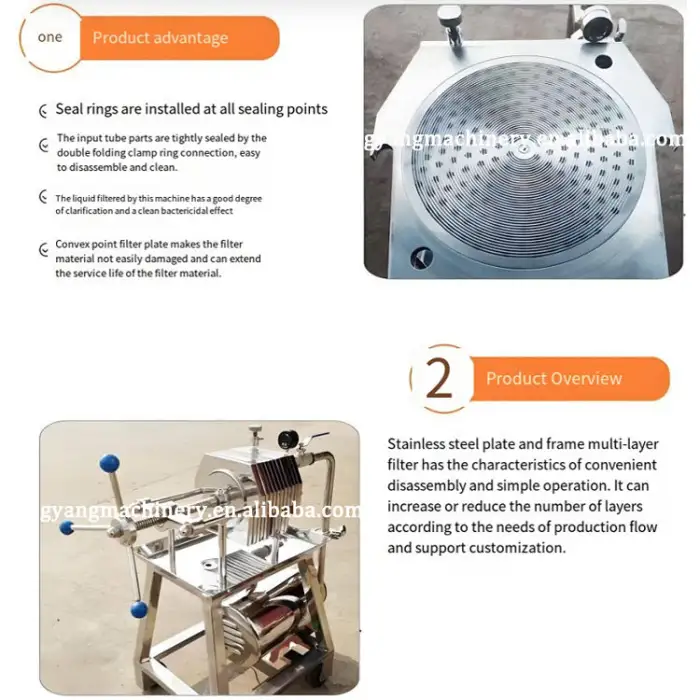 one
Product advantage

Seal rings are installed at all sealing points

The input tube parts are tightly sealed by the double folding clamp ring connection, easy to disassemble and clean.

The liquid filtered by this machine has a good degree of clarification and a clean bactericidal effect

Convex point filter plate makes the filter material not easily damaged and can extend the service life of the filter material.

2
Product Overview

Stainless steel plate and frame multi-layer filter has the characteristics of convenient disassembly and simple operation. It can increase or reduce the number of layers according to the needs of production flow and support customization.

gyangmachinery.en.alibaba.com