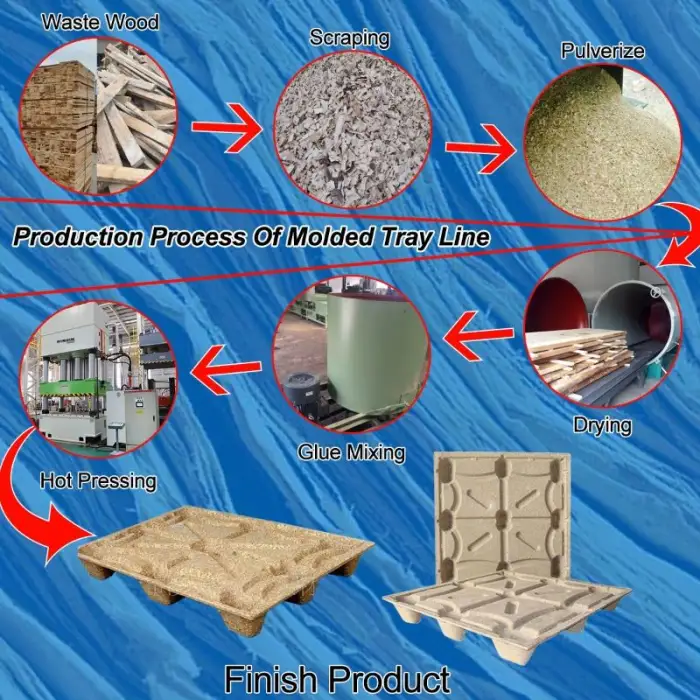 Waste Wood

Scraping

Pulverize

Production Process Of Molded Tray Line

Drying

Glue Mixing

Hot Pressing

Finish Product