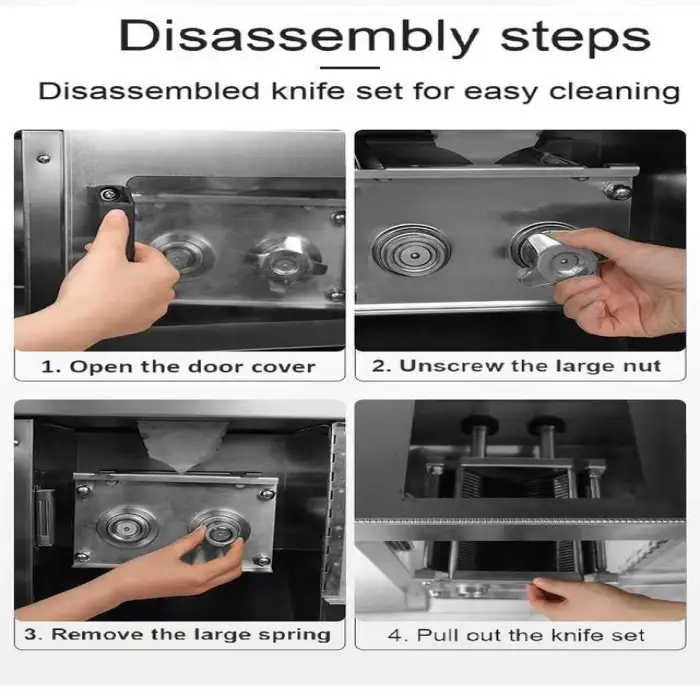 Disassembly steps

Disassembled knife set for easy cleaning

1. Open the door cover

2. Unscrew the large nut

3. Remove the large spring

4. Pull out the knife set