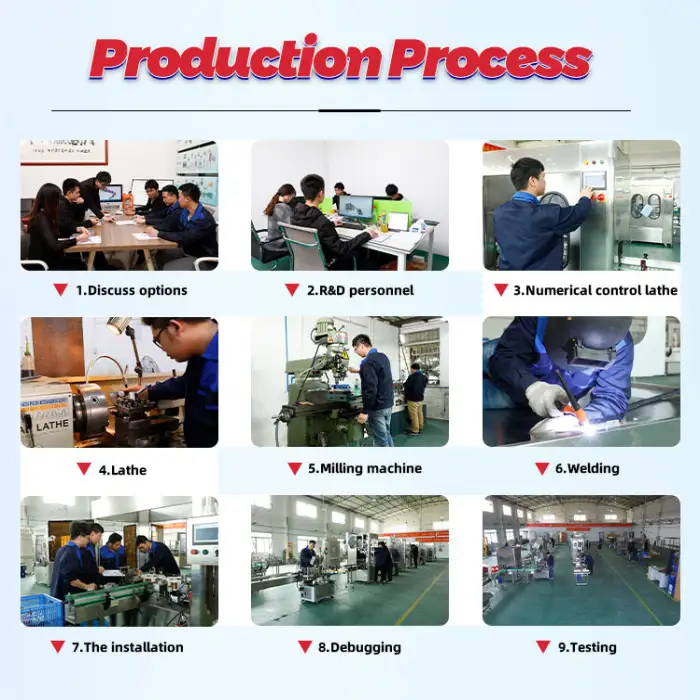 Production Process

1.Discuss options

2.R&D personnel

3.Numerical control lathe

LATHE

4.Lathe

5.Milling machine

6.Welding

7.The installation

8.Debugging

9.Testing