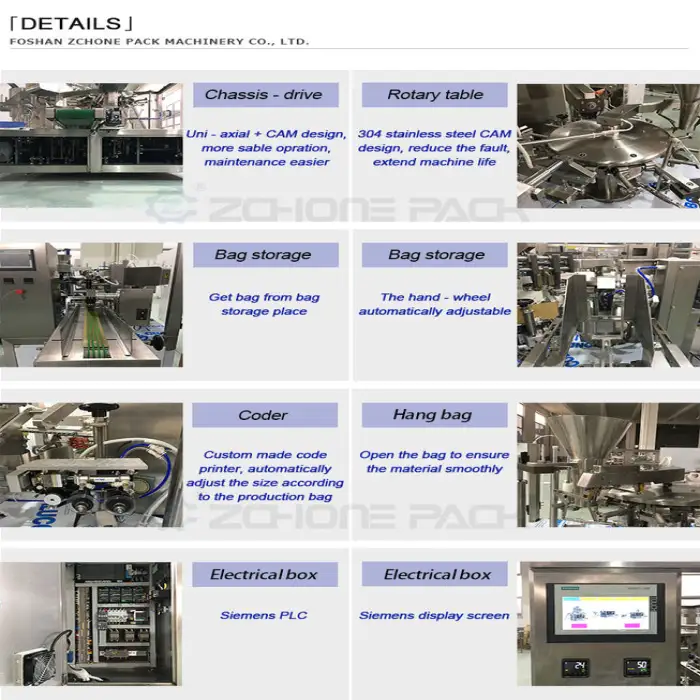 「DETAILS」
FOSHAN ZCHONE PACK MACHINERY CO., LTD.

Chassis - drive

Uni - axial + CAM design, more sable opration, maintenance easier

Rotary table

304 stainless steel CAM design, reduce the fault, extend machine life

ZCHONE PACK

Bag storage

Get bag from bag storage place

Bag storage

The hand - wheel automatically adjustable

Coder

Custom made code printer, automatically adjust the size according to the production bag

Hang bag

Open the bag to ensure the material smoothly

ZCHONE PACK

Electrical box

Siemens PLC

Electrical box

Siemens display screen

24

50