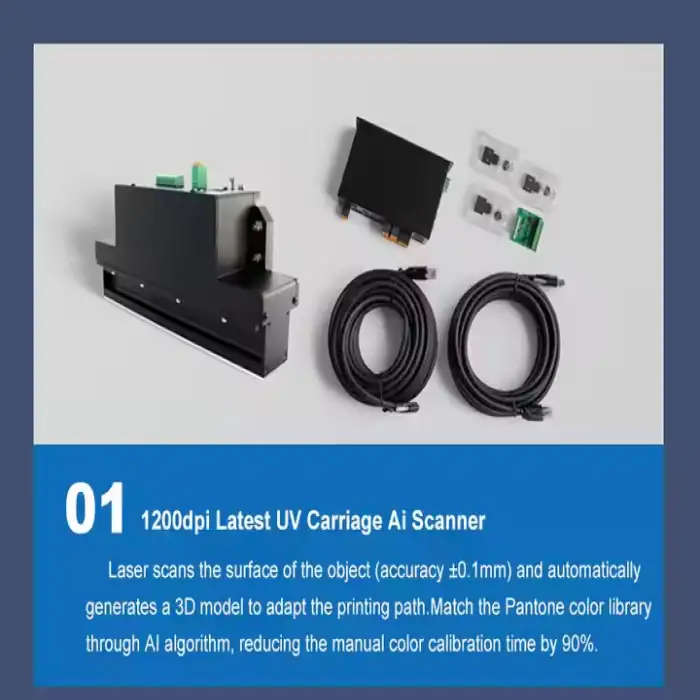 01 1200dpi Latest UV Carriage Ai Scanner

Laser scans the surface of the object (accuracy ±0.1mm) and automatically generates a 3D model to adapt the printing path.Match the Pantone color library through AI algorithm, reducing the manual color calibration time by 90%.