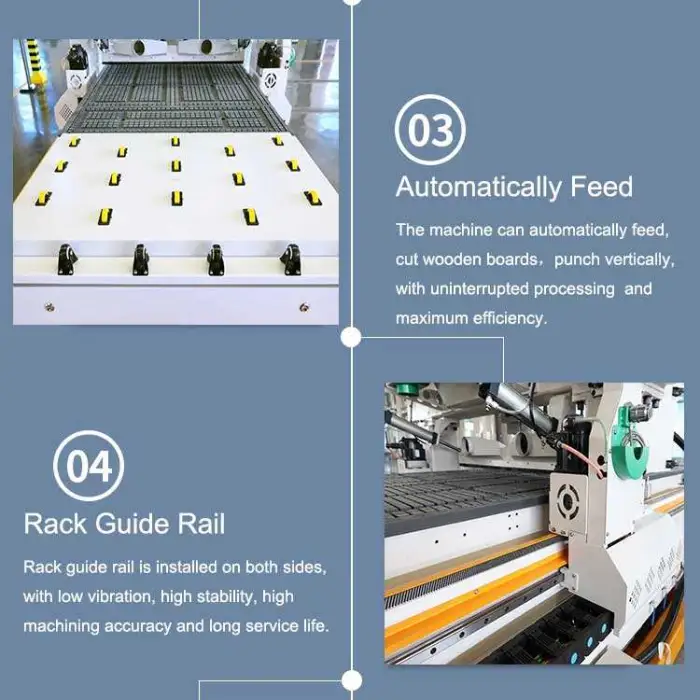 03

Automatically Feed

The machine can automatically feed, cut wooden boards， punch vertically, with uninterrupted processing and maximum efficiency.

04

Rack Guide Rail

Rack guide rail is installed on both sides, with low vibration, high stability, high machining accuracy and long service life.