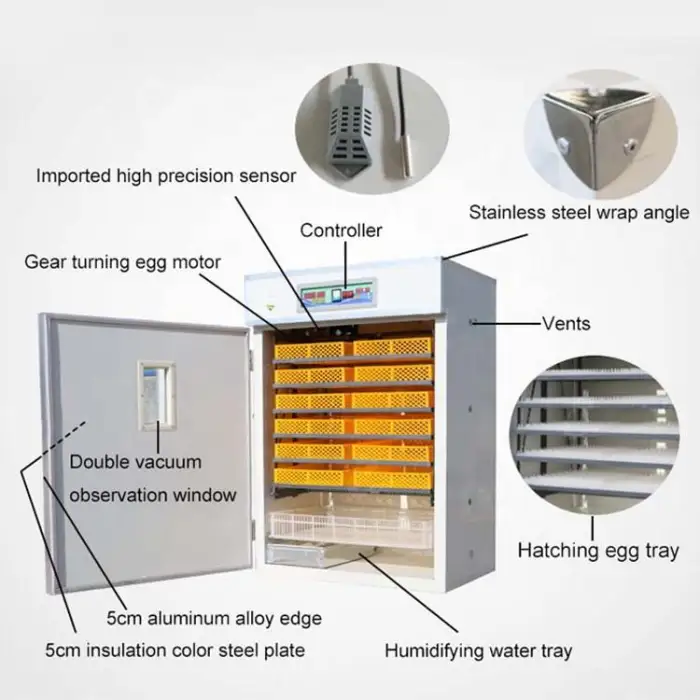 Imported high precision sensor

Stainless steel wrap angle

Controller

Gear turning egg motor

Vents

Double vacuum observation window

Hatching egg tray

5cm aluminum alloy edge

5cm insulation color steel plate

Humidifying water tray