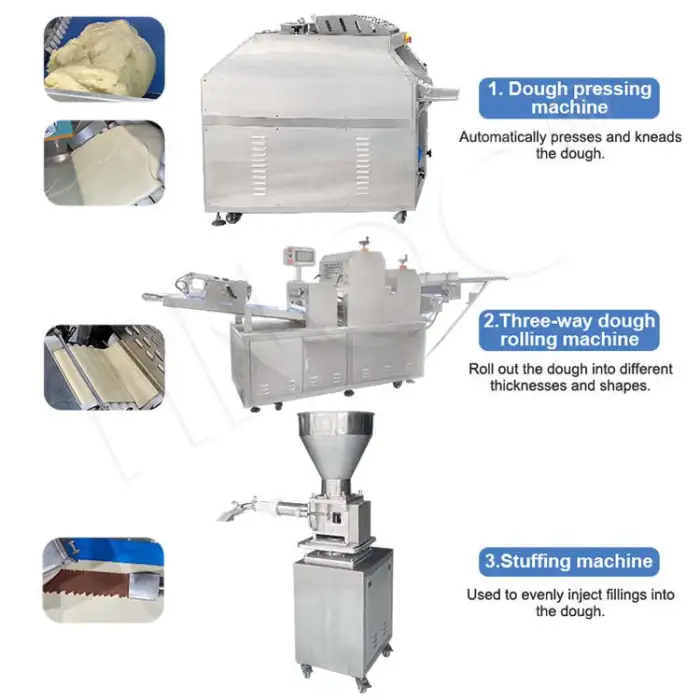 1. Dough pressing machine

Automatically presses and kneads the dough.

2.Three-way dough rolling machine

Roll out the dough into different thicknesses and shapes.

3.Stuffing machine

Used to evenly inject fillings into the dough.