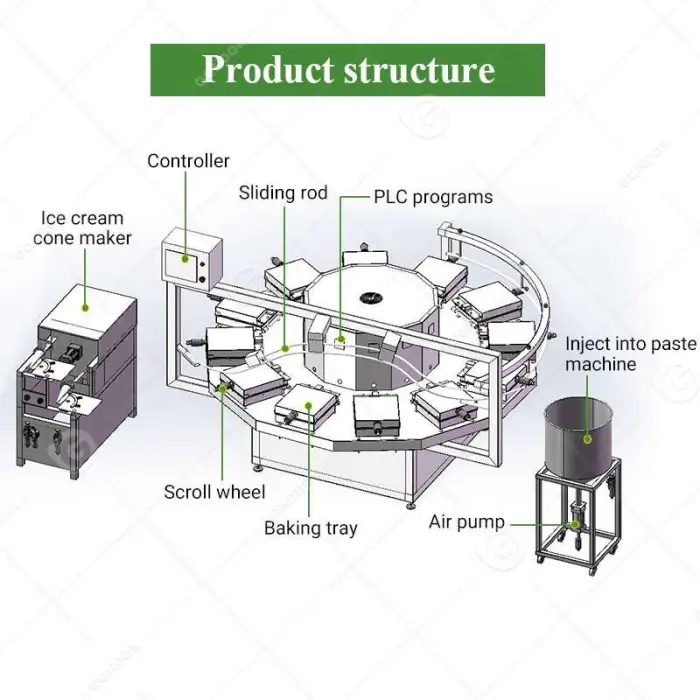 Product structure

Controller

Sliding rod

PLC programs

Ice cream cone maker

Inject into paste machine

Scroll wheel

Baking tray

Air pump