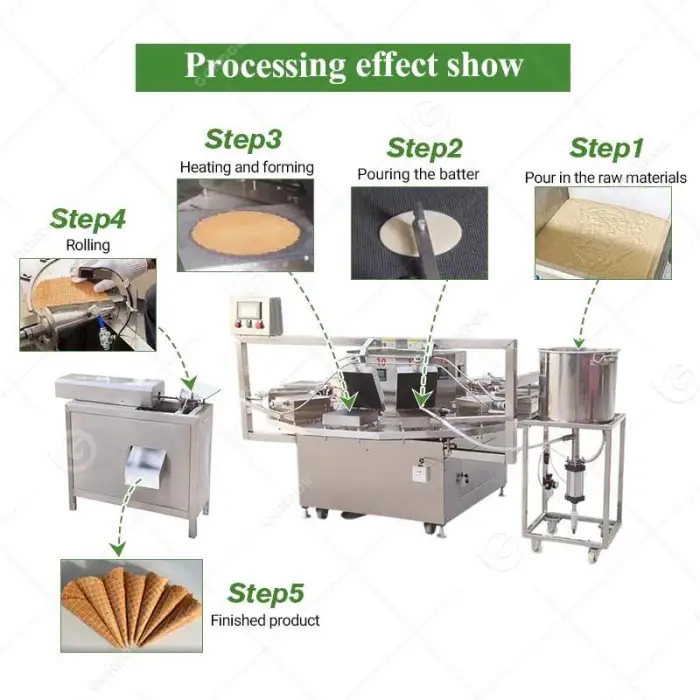 Processing effect show

Step3
Heating and forming

Step2
Pouring the batter

Step1
Pour in the raw materials

Step4
Rolling

Step5
Finished product