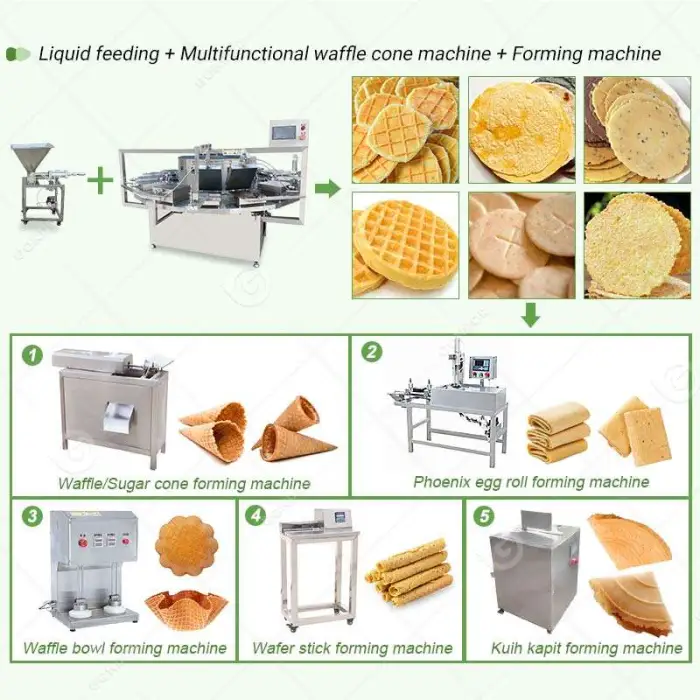 Liquid feeding + Multifunctional waffle cone machine + Forming machine

1
Waffle/Sugar cone forming machine

2
Phoenix egg roll forming machine

3
Waffle bowl forming machine

4
Wafer stick forming machine

5
Kuih kapit forming machine