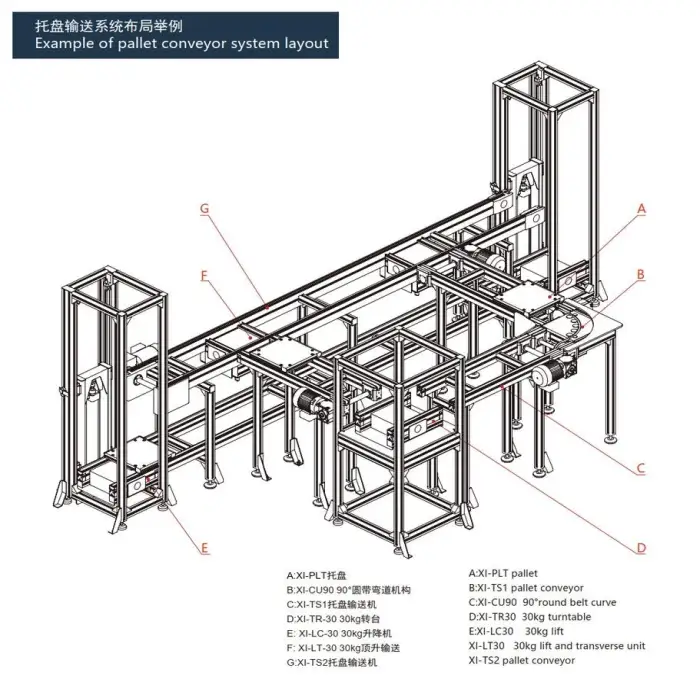 托盘输送系统布局举例
Example of pallet conveyor system layout

G
F
A
B
C
D
E

A:XI-PLT托盘
B:XI-CU90 90°圆带弯道机构
C:XI-TS1托盘输送机
D:XI-TR-30 30kg转台
E: XI-LC-30 30kg升降机
F: XI-LT-30 30kg顶升输送
G:XI-TS2托盘输送机

A:XI-PLT pallet
B:XI-TS1 pallet conveyor
C:XI-CU90 90°round belt curve
D:XI-TR30 30kg turntable
E:XI-LC30 30kg lift
XI-LT30 30kg lift and transverse unit
XI-TS2 pallet conveyor