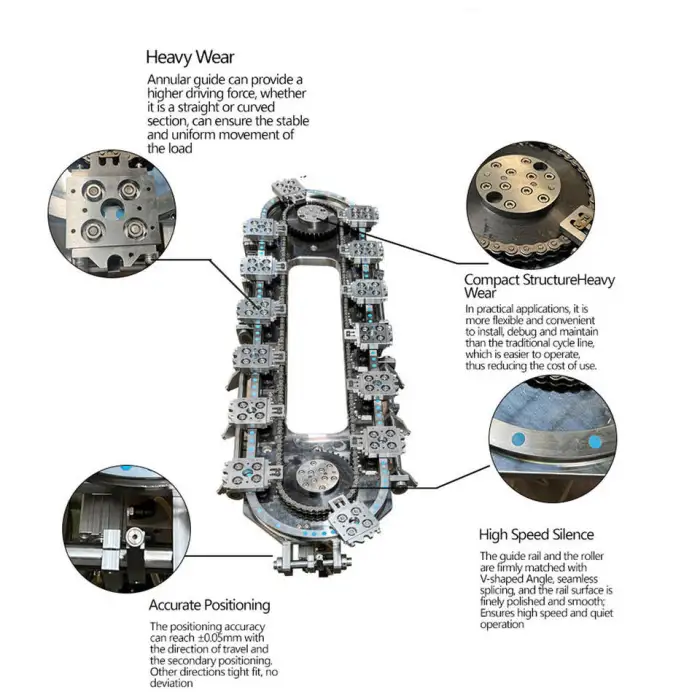 Heavy Wear

Annular guide can provide a higher driving force, whether it is a straight or curved section, can ensure the stable and uniform movement of the load

Compact StructureHeavy Wear

In practical applications, it is more flexible and convenient to install, debug and maintain than the traditional cycle line, which is easier to operate, thus reducing the cost of use.

High Speed Silence

The guide rail and the roller are firmly matched with V-shaped Angle, seamless splicing, and the rail surface is finely polished and smooth; Ensures high speed and quiet operation

Accurate Positioning

The positioning accuracy can reach ±0.05mm with the direction of travel and the secondary positioning. Other directions tight fit, no deviation