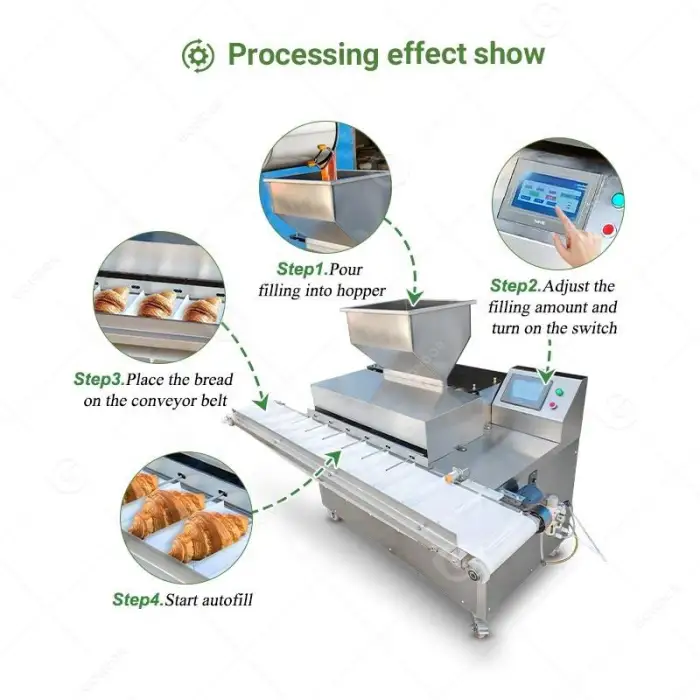 Processing effect show

Step1.Pour filling into hopper

Step2.Adjust the filling amount and turn on the switch

Step3.Place the bread on the conveyor belt

Step4.Start autofill