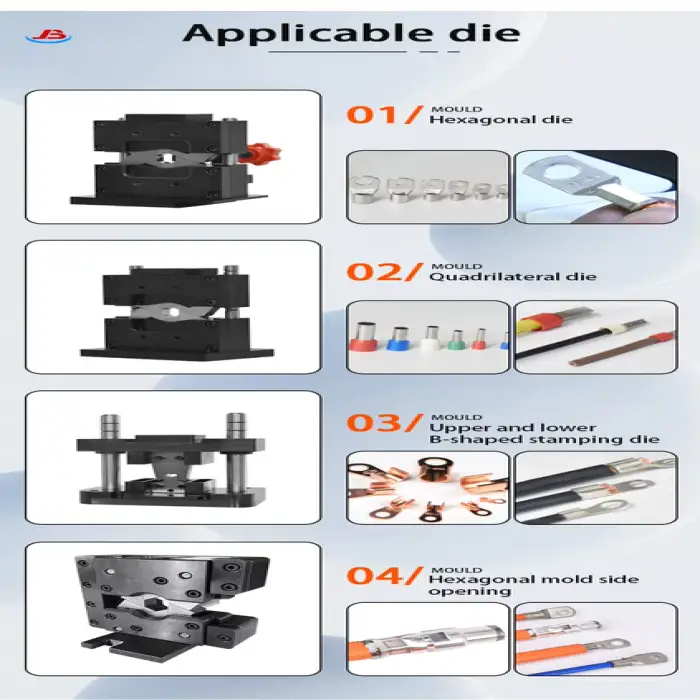 JB

Applicable die

01/ MOULD
Hexagonal die

02/ MOULD
Quadrilateral die

03/ MOULD
Upper and lower B-shaped stamping die

04/ MOULD
Hexagonal mold side opening