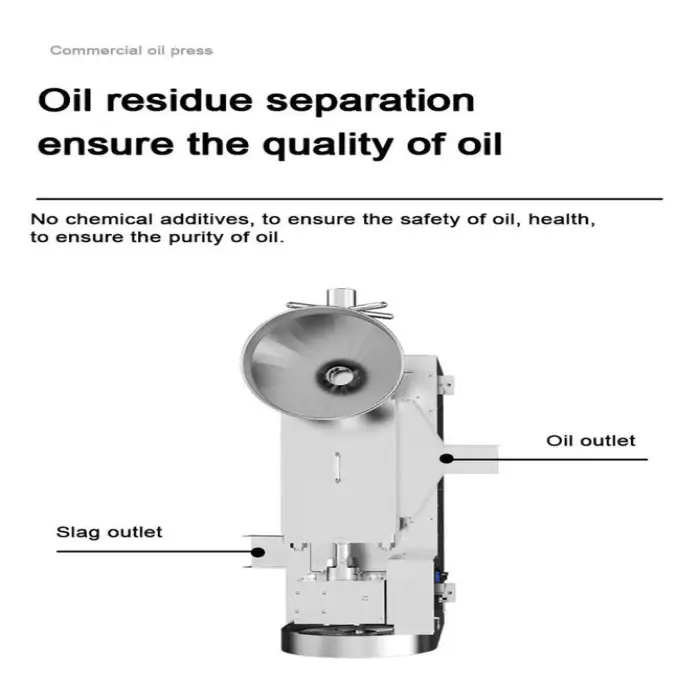 Commercial oil press

Oil residue separation ensure the quality of oil

No chemical additives, to ensure the safety of oil, health, to ensure the purity of oil.

Oil outlet

Slag outlet