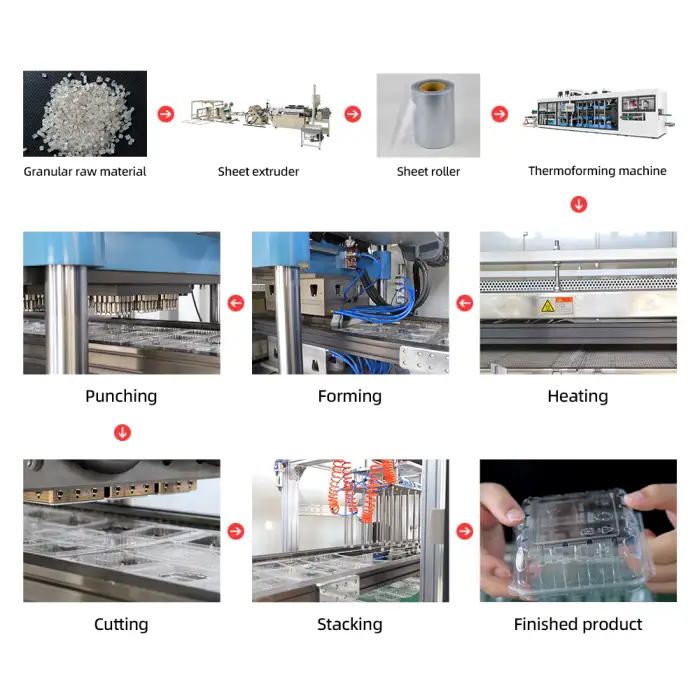 Granular raw material

Sheet extruder

Sheet roller

Thermoforming machine

Punching

Forming

Heating

Cutting

Stacking

Finished product