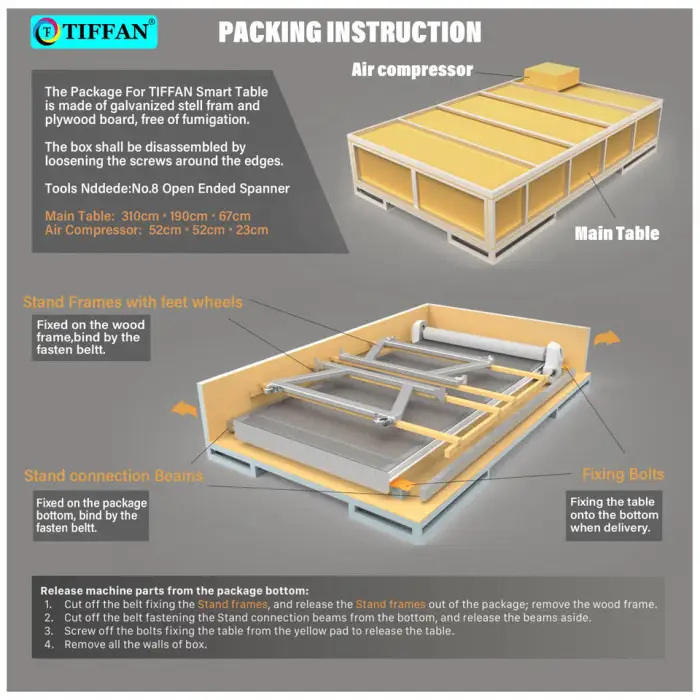 TIFFAN®

PACKING INSTRUCTION

The Package For TIFFAN Smart Table is made of galvanized stell fram and plywood board, free of fumigation.

The box shall be disassembled by loosening the screws around the edges.

Tools Nddede:No.8 Open Ended Spanner

Main Table: 310cm * 190cm * 67cm
Air Compressor: 52cm * 52cm * 23cm

Air compressor

Main Table

Stand Frames with feet wheels

Fixed on the wood frame,bind by the fasten beltt.

Stand connection Beams

Fixed on the package bottom, bind by the fasten beltt.

Fixing Bolts

Fixing the table onto the bottom when delivery.

Release machine parts from the package bottom:
1. Cut off the belt fixing the Stand frames, and release the Stand frames out of the package; remove the wood frame.
2. Cut off the belt fastening the Stand connection beams from the bottom, and release the beams aside.
3. Screw off the bolts fixing the table from the yellow pad to release the table.
4. Remove all the walls of box.