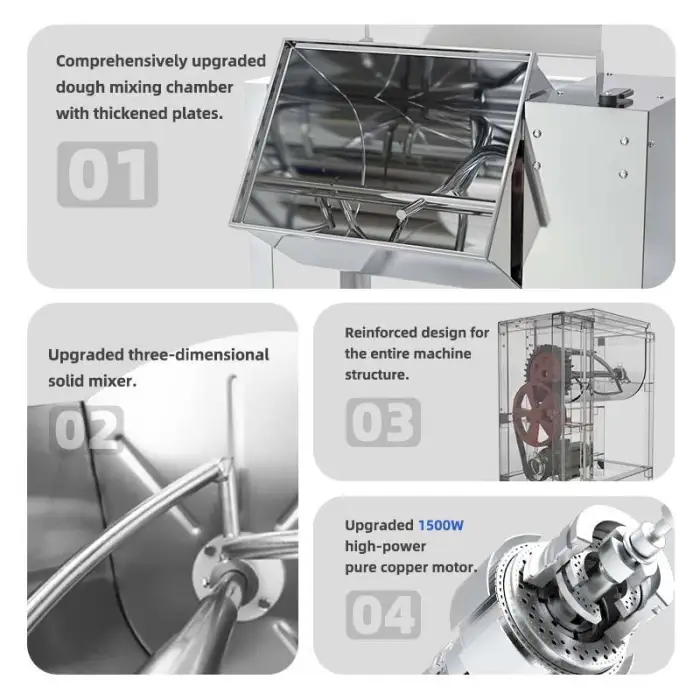 Comprehensively upgraded dough mixing chamber with thickened plates.

01

Upgraded three-dimensional solid mixer.

02

Reinforced design for the entire machine structure.

03

Upgraded 1500W high-power pure copper motor.

04