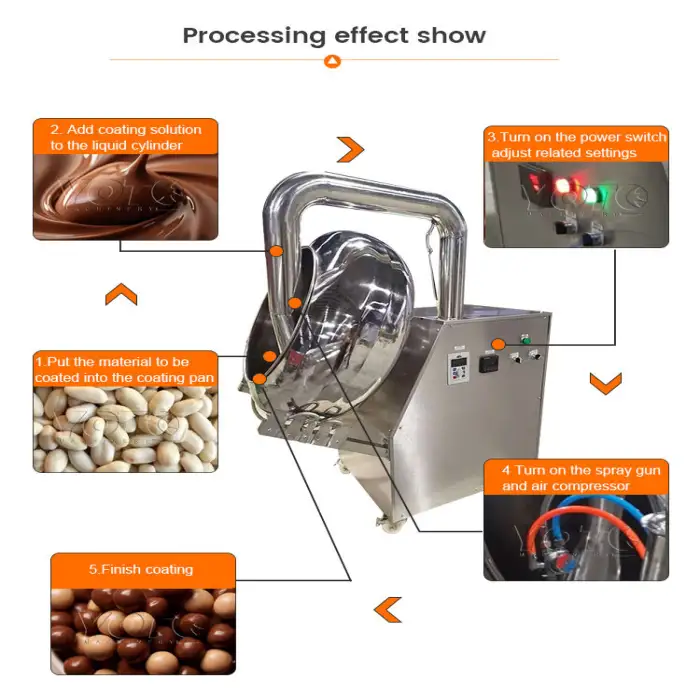 Processing effect show

2. Add coating solution to the liquid cylinder

3.Turn on the power switch adjust related settings

1.Put the material to be coated into the coating pan

4.Turn on the spray gun and air compressor

5.Finish coating