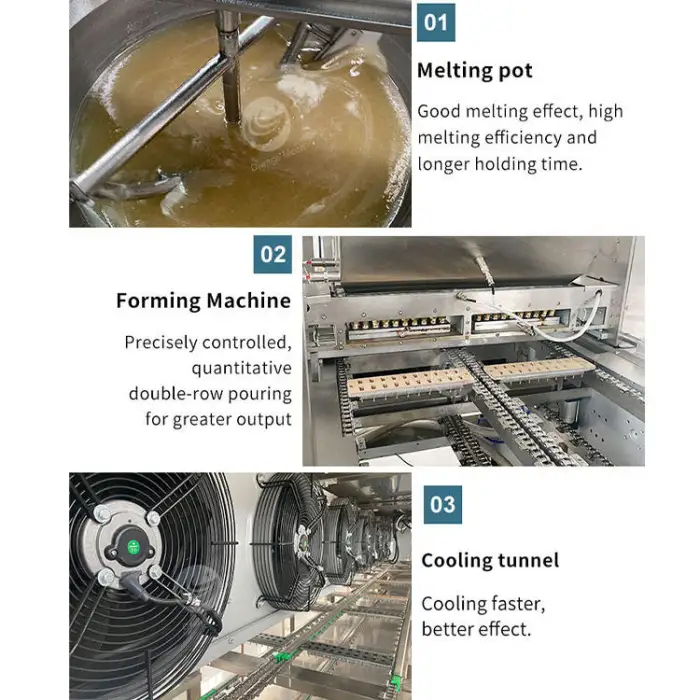 01

Melting pot

Good melting effect, high melting efficiency and longer holding time.

02

Forming Machine

Precisely controlled, quantitative double-row pouring for greater output

03

Cooling tunnel

Cooling faster, better effect.