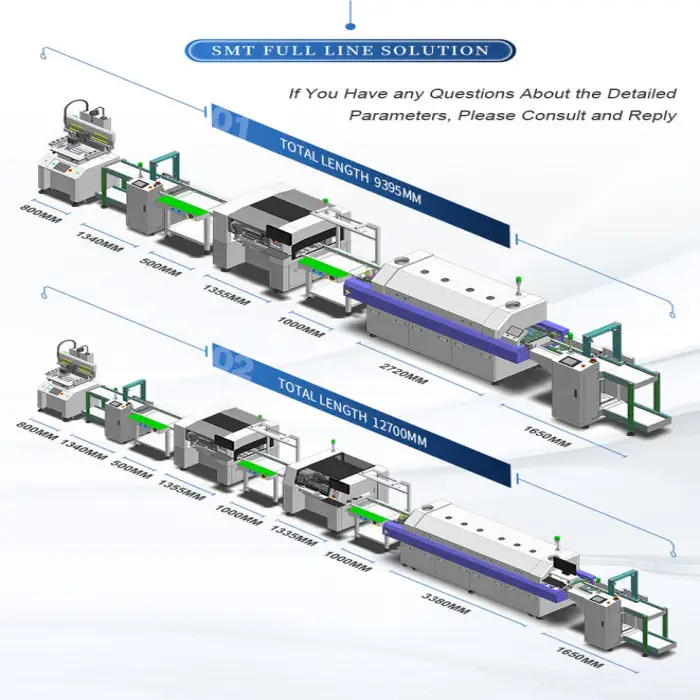 SMT FULL LINE SOLUTION

If You Have any Questions About the Detailed Parameters, Please Consult and Reply

01

TOTAL LENGTH 9395MM

800MM

1340MM

500MM

1355MM

1000MM

2720MM

1650MM

02

TOTAL LENGTH 12700MM

800MM

1340MM

500MM

1355MM

1000MM

1335MM

1000MM

3380MM

1650MM