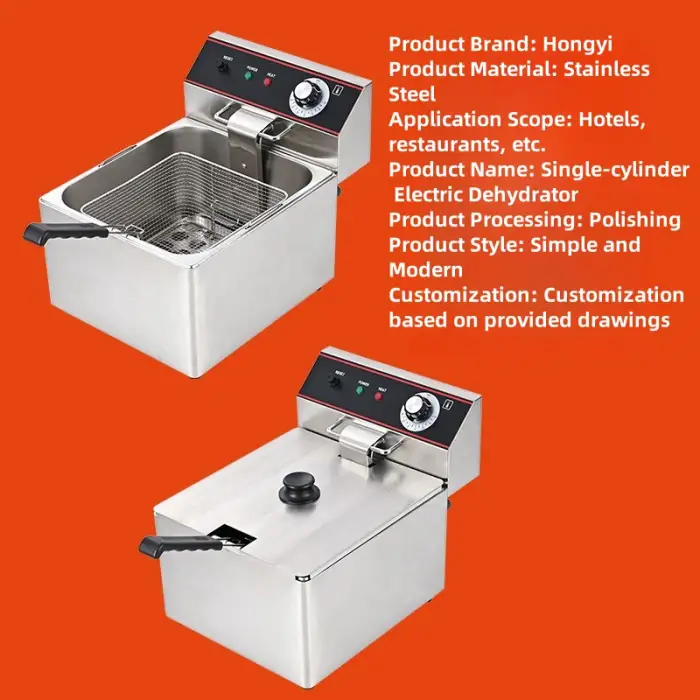 RESET POWER HEAT

Product Brand: Hongyi
Product Material: Stainless Steel
Application Scope: Hotels, restaurants, etc.
Product Name: Single-cylinder Electric Dehydrator
Product Processing: Polishing
Product Style: Simple and Modern
Customization: Customization based on provided drawings

RESET POWER HEAT