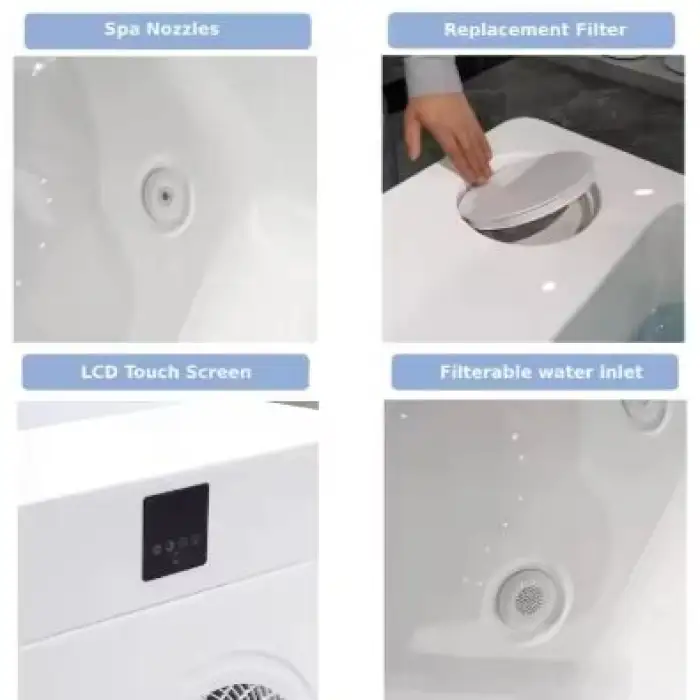 Spa Nozzles

Replacement Filter

LCD Touch Screen

Filterable water inlet