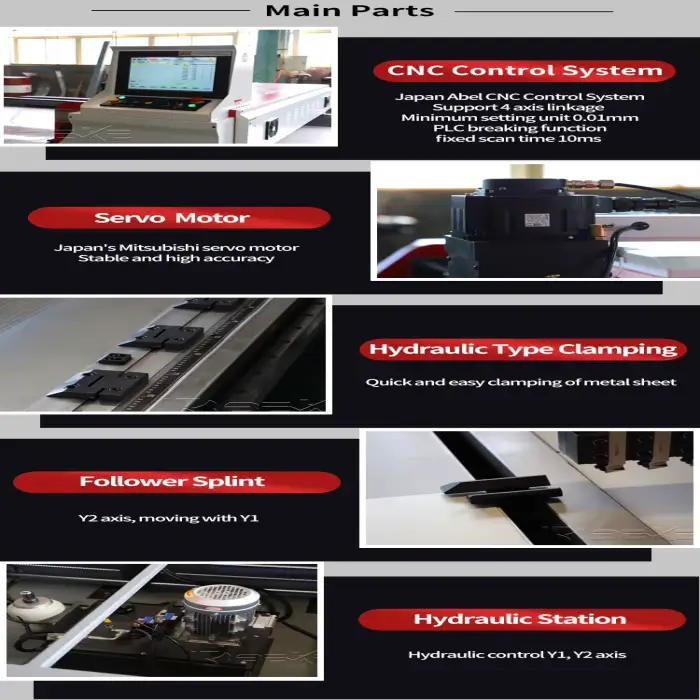 Main Parts

CNC Control System

Japan Abel CNC Control System
Support 4 axis linkage
Minimum setting unit 0.01mm
PLC breaking function
fixed scan time 10ms

Servo Motor

Japan's Mitsubishi servo motor
Stable and high accuracy

Hydraulic Type Clamping

Quick and easy clamping of metal sheet

Follower Splint

Y2 axis, moving with Y1

Hydraulic Station

Hydraulic control Y1, Y2 axis