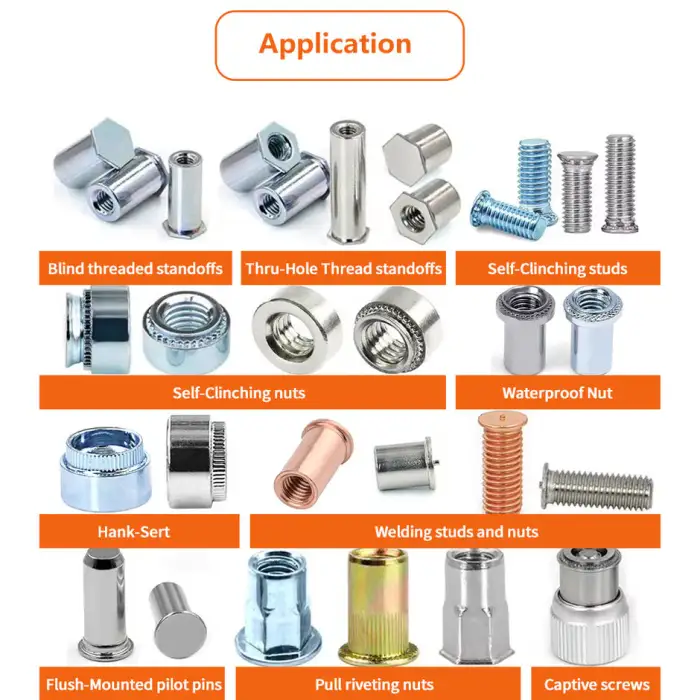 Application

Blind threaded standoffs

Thru-Hole Thread standoffs

Self-Clinching studs

Self-Clinching nuts

Waterproof Nut

Hank-Sert

Welding studs and nuts

Flush-Mounted pilot pins

Pull riveting nuts

Captive screws