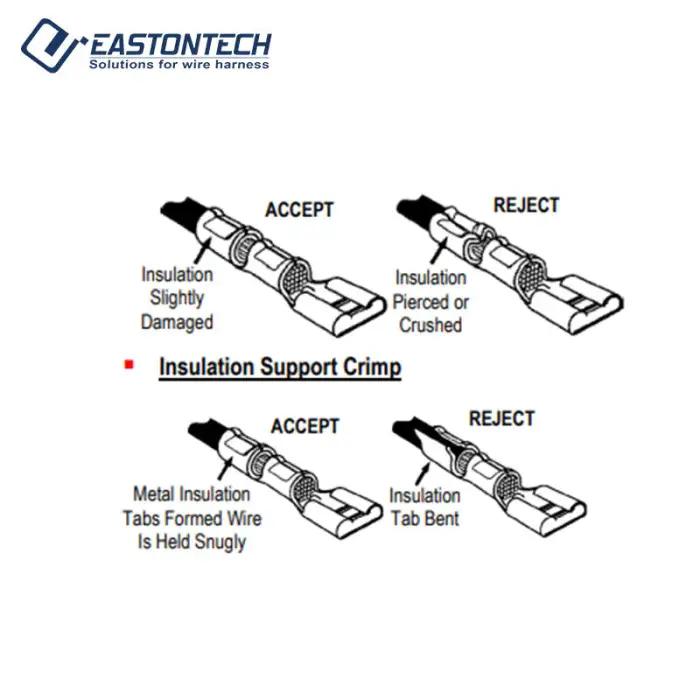 EASTONTECH
Solutions for wire harness

ACCEPT

Insulation Slightly Damaged

REJECT

Insulation Pierced or Crushed

Insulation Support Crimp

ACCEPT

Metal Insulation Tabs Formed Wire Is Held Snugly

REJECT

Insulation Tab Bent