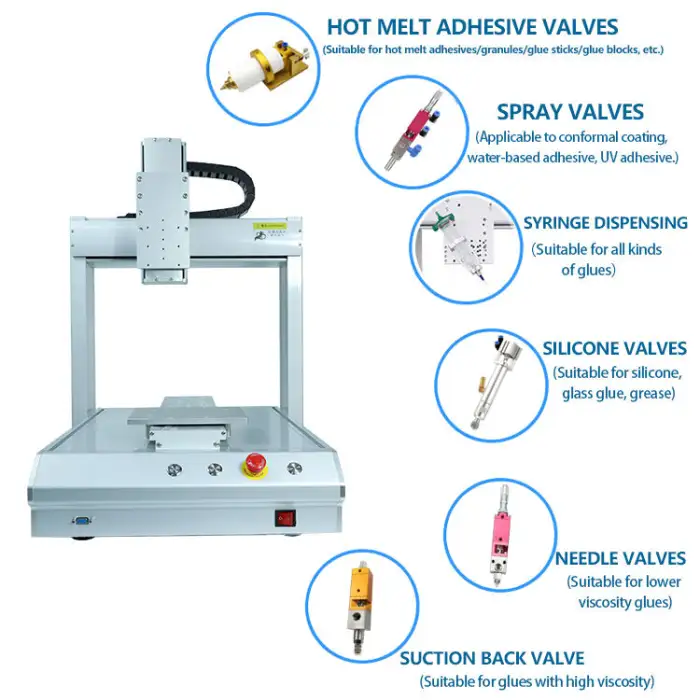 HOT MELT ADHESIVE VALVES
(Suitable for hot melt adhesives/granules/glue sticks/glue blocks, etc.)

SPRAY VALVES
(Applicable to conformal coating, water-based adhesive, UV adhesive.)

SYRINGE DISPENSING
(Suitable for all kinds of glues)

SILICONE VALVES
(Suitable for silicone, glass glue, grease)

NEEDLE VALVES
(Suitable for lower viscosity glues)

SUCTION BACK VALVE
(Suitable for glues with high viscosity)