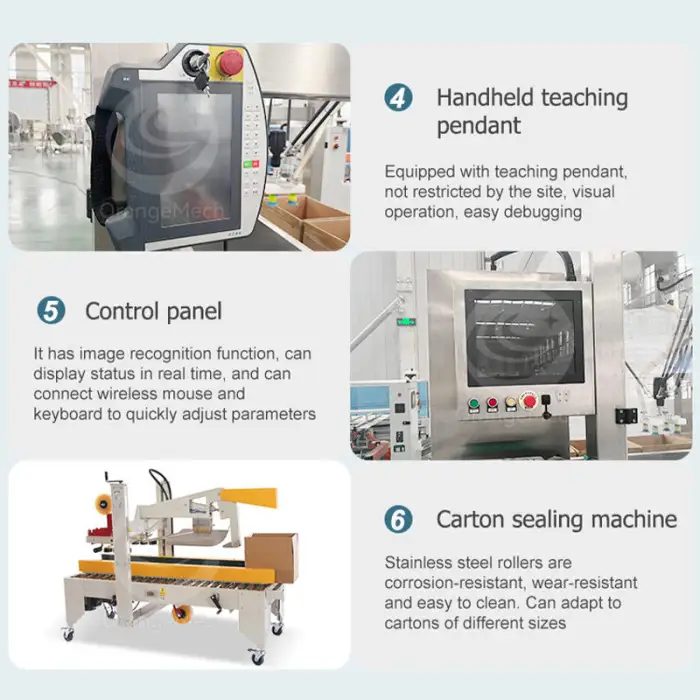 OrangeMech

4 Handheld teaching pendant

Equipped with teaching pendant, not restricted by the site, visual operation, easy debugging

5 Control panel

It has image recognition function, can display status in real time, and can connect wireless mouse and keyboard to quickly adjust parameters

6 Carton sealing machine

Stainless steel rollers are corrosion-resistant, wear-resistant and easy to clean. Can adapt to cartons of different sizes