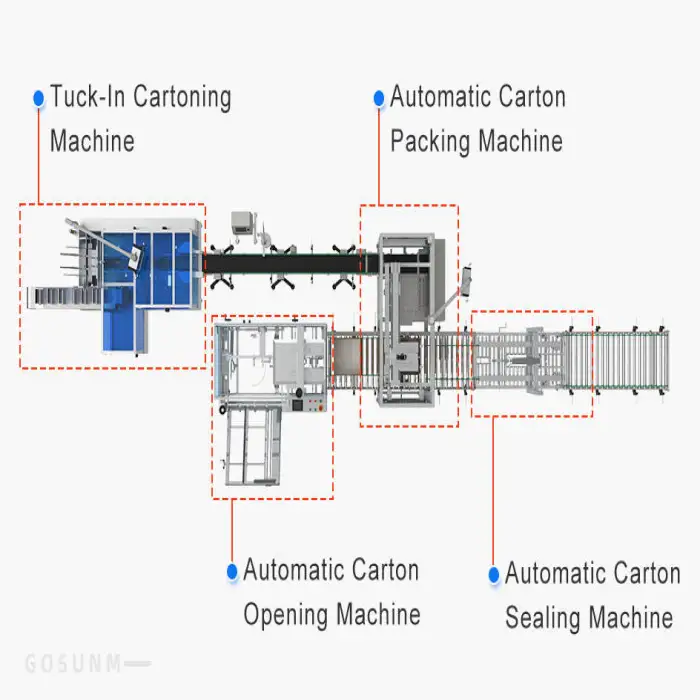 Tuck-In Cartoning Machine

Automatic Carton Packing Machine

Automatic Carton Opening Machine

Automatic Carton Sealing Machine

GOSUNM