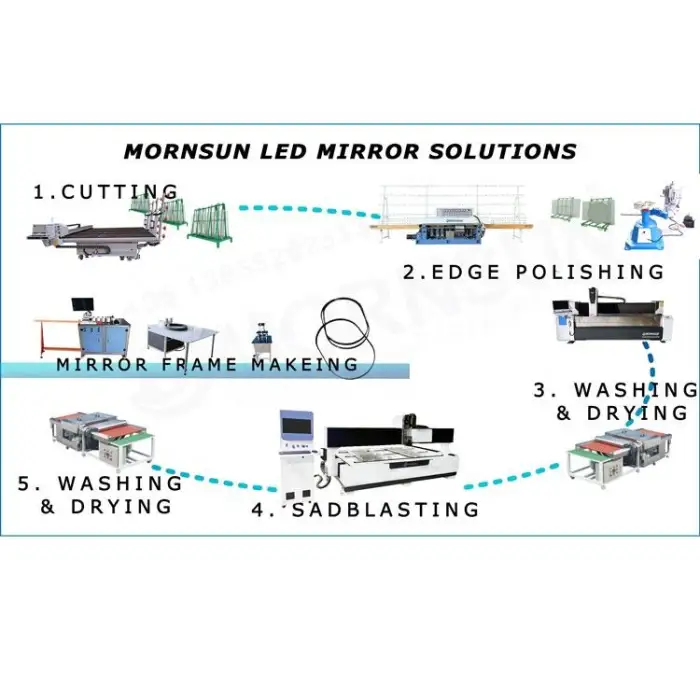 MORNSUN LED MIRROR SOLUTIONS

1.CUTTING

2.EDGE POLISHING

MIRROR FRAME MAKEING

3. WASHING & DRYING

5. WASHING & DRYING

4. SADBLASTING