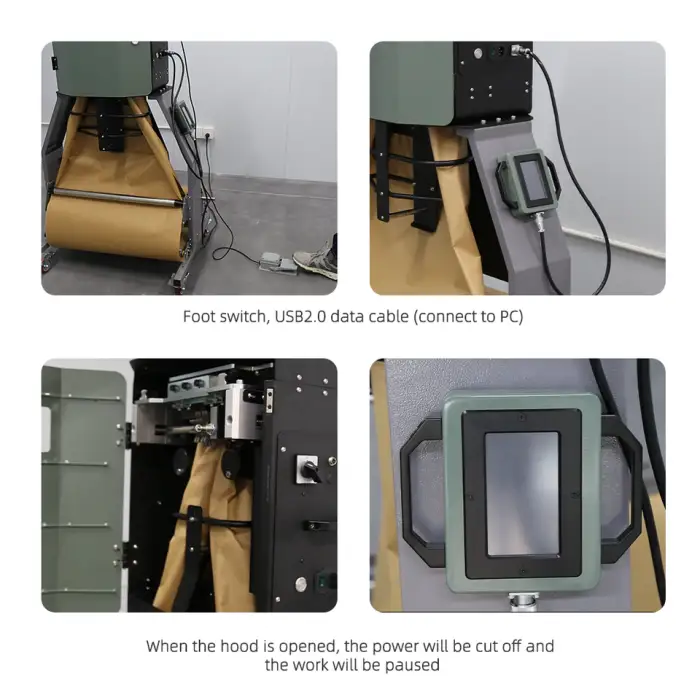 Foot switch, USB2.0 data cable (connect to PC)

When the hood is opened, the power will be cut off and the work will be paused