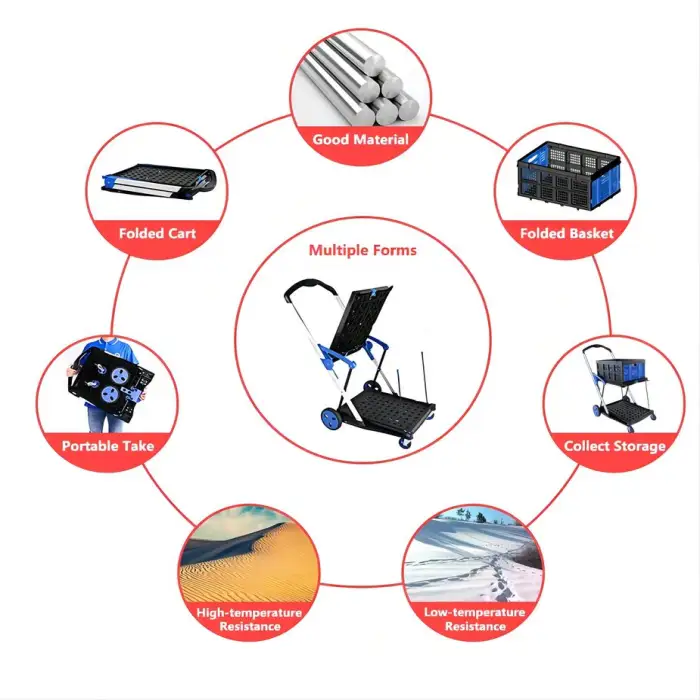 Good Material

Folded Cart

Folded Basket

Multiple Forms

Portable Take

Collect Storage

High-temperature Resistance

Low-temperature Resistance