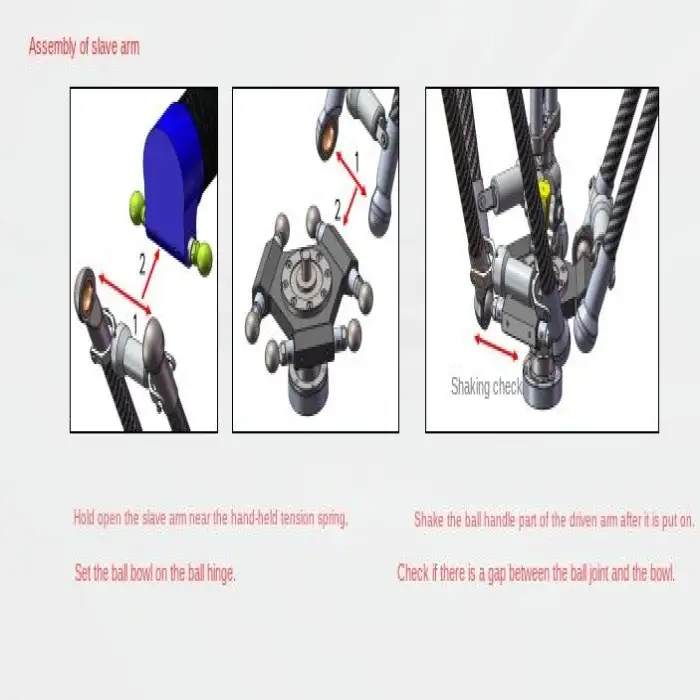 Assembly of slave arm

2
1

1
2

Shaking check

Hold open the slave arm near the hand-held tension spring,

Set the ball bowl on the ball hinge.

Shake the ball handle part of the driven arm after it is put on.

Check if there is a gap between the ball joint and the bowl.