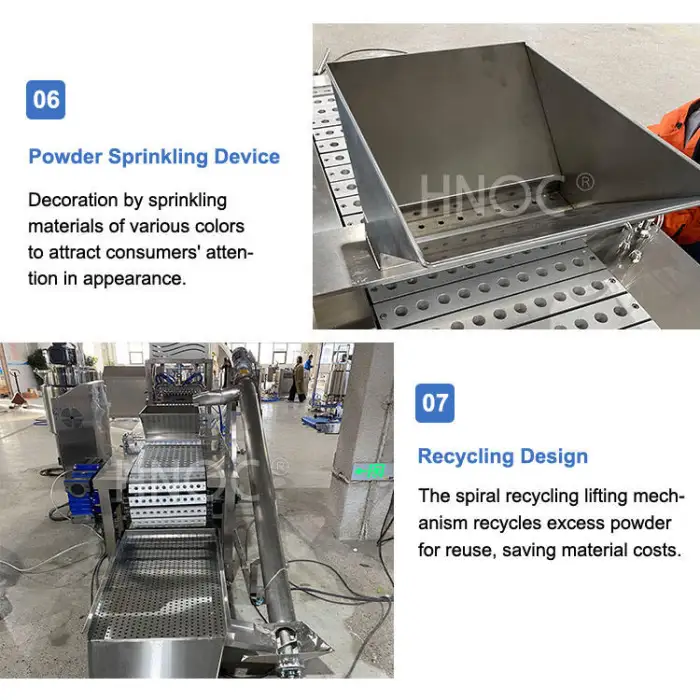 06

Powder Sprinkling Device

Decoration by sprinkling materials of various colors to attract consumers' attention in appearance.

HNOC®

HNOC®

07

Recycling Design

The spiral recycling lifting mechanism recycles excess powder for reuse, saving material costs.